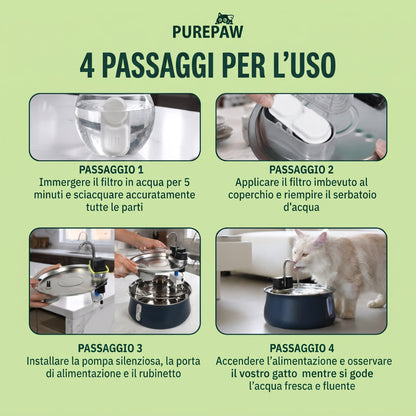 PUREPAW

4 PASSAGGI PER L'USO

PASSAGGIO 1
Immergere il filtro in acqua per 5 minuti e sciacquare accuratamente tutte le parti

PASSAGGIO 2
Applicare il filtro imbevuto al coperchio e riempire il serbatoio d'acqua

PASSAGGIO 3
Installare la pompa silenziosa, la porta di alimentazione e il rubinetto

PASSAGGIO 4
Accendere l'alimentazione e osservare il vostro gatto mentre si gode l'acqua fresca e fluente